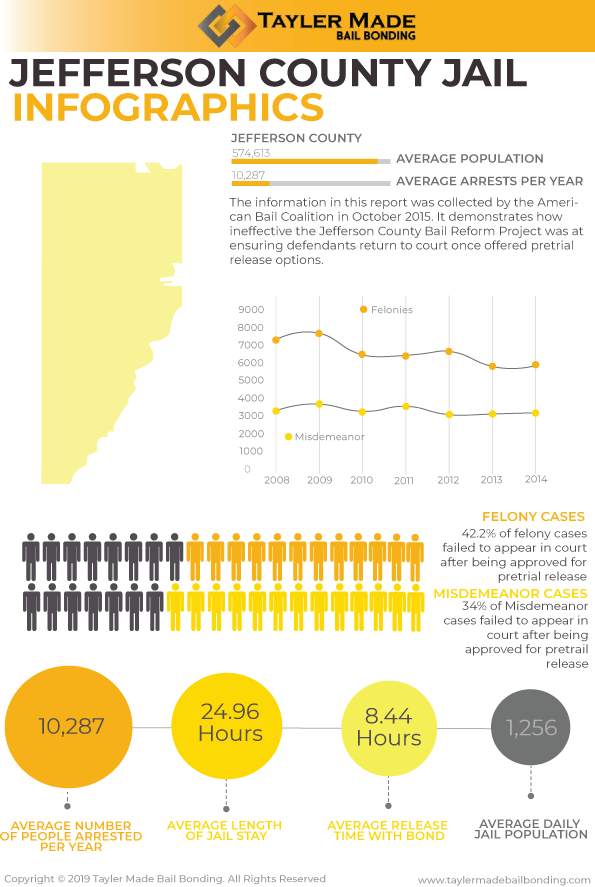 TAYLER MADE
BAIL BONDING

JEFFERSON COUNTY JAIL
INFOGRAPHICS

JEFFERSON COUNTY

574,613
AVERAGE POPULATION

10,287
AVERAGE ARRESTS PER YEAR

The information in this report was collected by the American Bail Coalition in October 2015. It demonstrates how ineffective the Jefferson County Bail Reform Project was at ensuring defendants return to court once offered pretrial release options.

9000
8000
7000
6000
5000
4000
3000
2000
1000
0

Felonies

Misdemeanor

2008 2009 2010 2011 2012 2013 2014

FELONY CASES
42.2% of felony cases failed to appear in court after being approved for pretrial release

MISDEMEANOR CASES
34% of Misdemeanor cases failed to appear in court after being approved for pretrail release

10,287
AVERAGE NUMBER OF PEOPLE ARRESTED PER YEAR

24.96 Hours
AVERAGE LENGTH OF JAIL STAY

8.44 Hours
AVERAGE RELEASE TIME WITH BOND

1,256
AVERAGE DAILY JAIL POPULATION

Copyright © 2019 Tayler Made Bail Bonding. All Rights Reserved

www.taylermadebailbonding.com